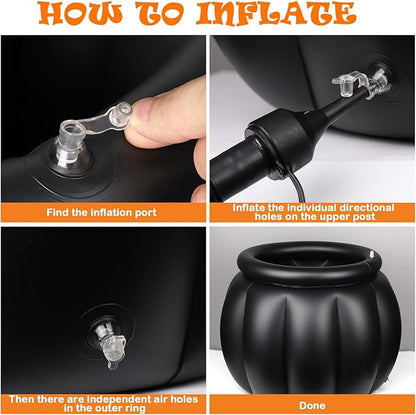 HOW TO INFLATE

Find the inflation port

Inflate the individual directional holes on the upper post

Then there are independent air holes in the outer ring

Done