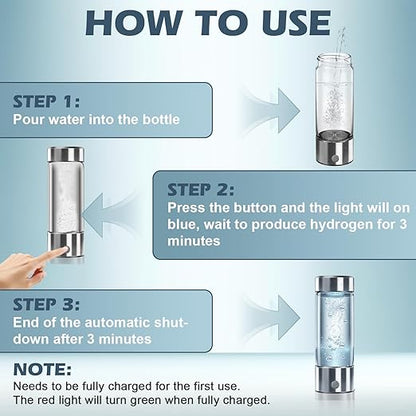 HOW TO USE

STEP 1:
Pour water into the bottle

STEP 2:
Press the button and the light will on blue, wait to produce hydrogen for 3 minutes

STEP 3:
End of the automatic shutdown after 3 minutes

NOTE:
Needs to be fully charged for the first use.
The red light will turn green when fully charged.