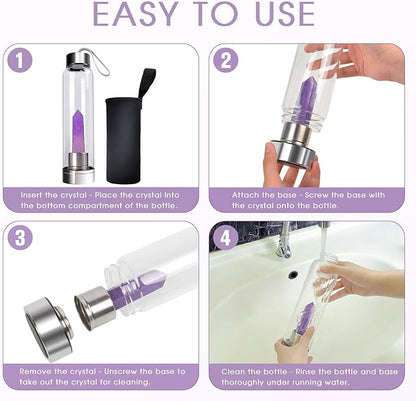 EASY TO USE

1

Insert the crystal - Place the crystal into the bottom compartment of the bottle.

2

Attach the base - Screw the base with the crystal onto the bottle.

3

Remove the crystal - Unscrew the base to take out the crystal for cleaning.

4

Clean the bottle - Rinse the bottle and base thoroughly under running water.