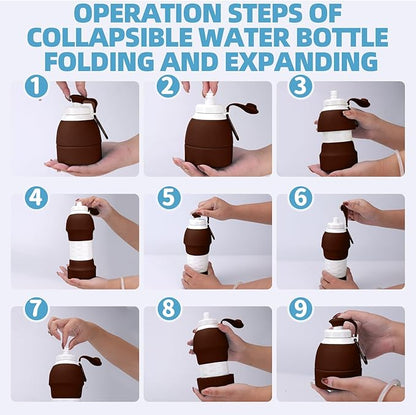 OPERATION STEPS OF COLLAPSIBLE WATER BOTTLE FOLDING AND EXPANDING

1

2

3

4

5

6

7

8

9