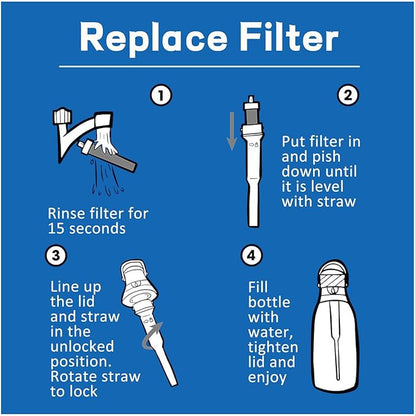 Replace Filter

1

Rinse filter for 15 seconds

2

Put filter in and pish down until it is level with straw

3

Line up the lid and straw in the unlocked position. Rotate straw to lock

4

Fill bottle with water, tighten lid and enjoy