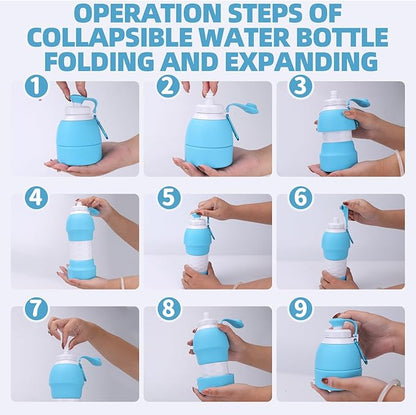 OPERATION STEPS OF COLLAPSIBLE WATER BOTTLE FOLDING AND EXPANDING

1

2

3

4

5

6

7

8

9