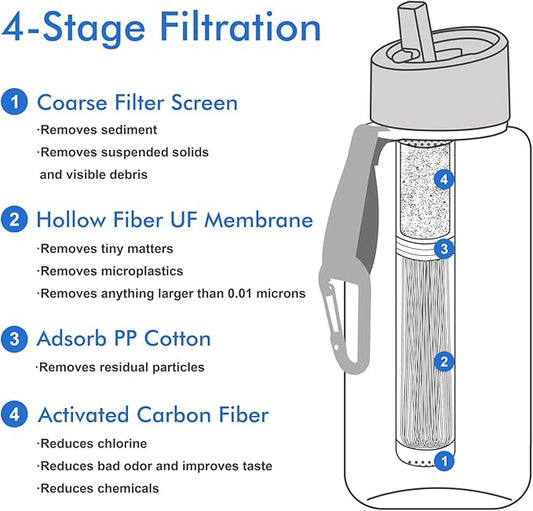 4-Stage Filtration

1 Coarse Filter Screen

·Removes sediment

·Removes suspended solids and visible debris

2 Hollow Fiber UF Membrane

·Removes tiny matters

·Removes microplastics

·Removes anything larger than 0.01 microns

3 Adsorb PP Cotton

·Removes residual particles

4 Activated Carbon Fiber

·Reduces chlorine

·Reduces bad odor and improves taste

·Reduces chemicals

4

3

2

1