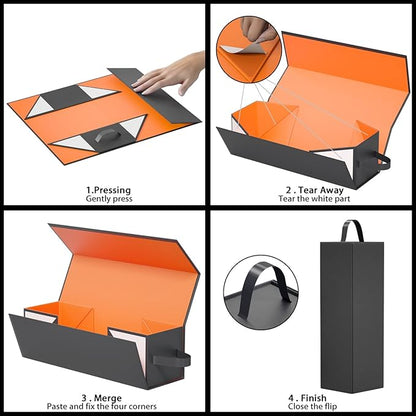 1.Pressing
Gently press

2 . Tear Away
Tear the white part

3 . Merge
Paste and fix the four corners

4 . Finish
Close the flip