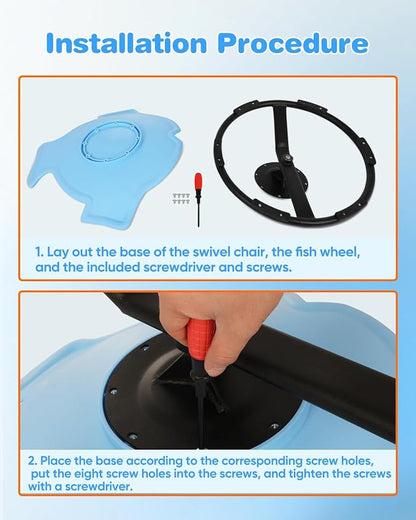 Installation Procedure

1. Lay out the base of the swivel chair, the fish wheel, and the included screwdriver and screws.

2. Place the base according to the corresponding screw holes, put the eight screw holes into the screws, and tighten the screws with a screwdriver.