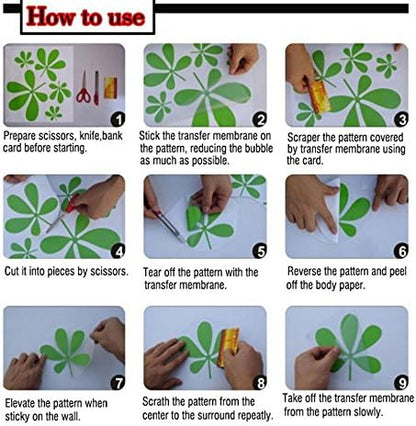 How to use

1
Prepare scissors, knife,bank card before starting.

2
Stick the transfer membrane on the pattern, reducing the bubble as much as possible.

3
Scraper the pattern covered by transfer membrane using the card.

4
Cut it into pieces by scissors.

5
Tear off the pattern with the transfer membrane.

6
Reverse the pattern and peel off the body paper.

7
Elevate the pattern when sticky on the wall.

8
Scrath the pattern from the center to the surround repeatly.

9
Take off the transfer membrane from the pattern slowly.